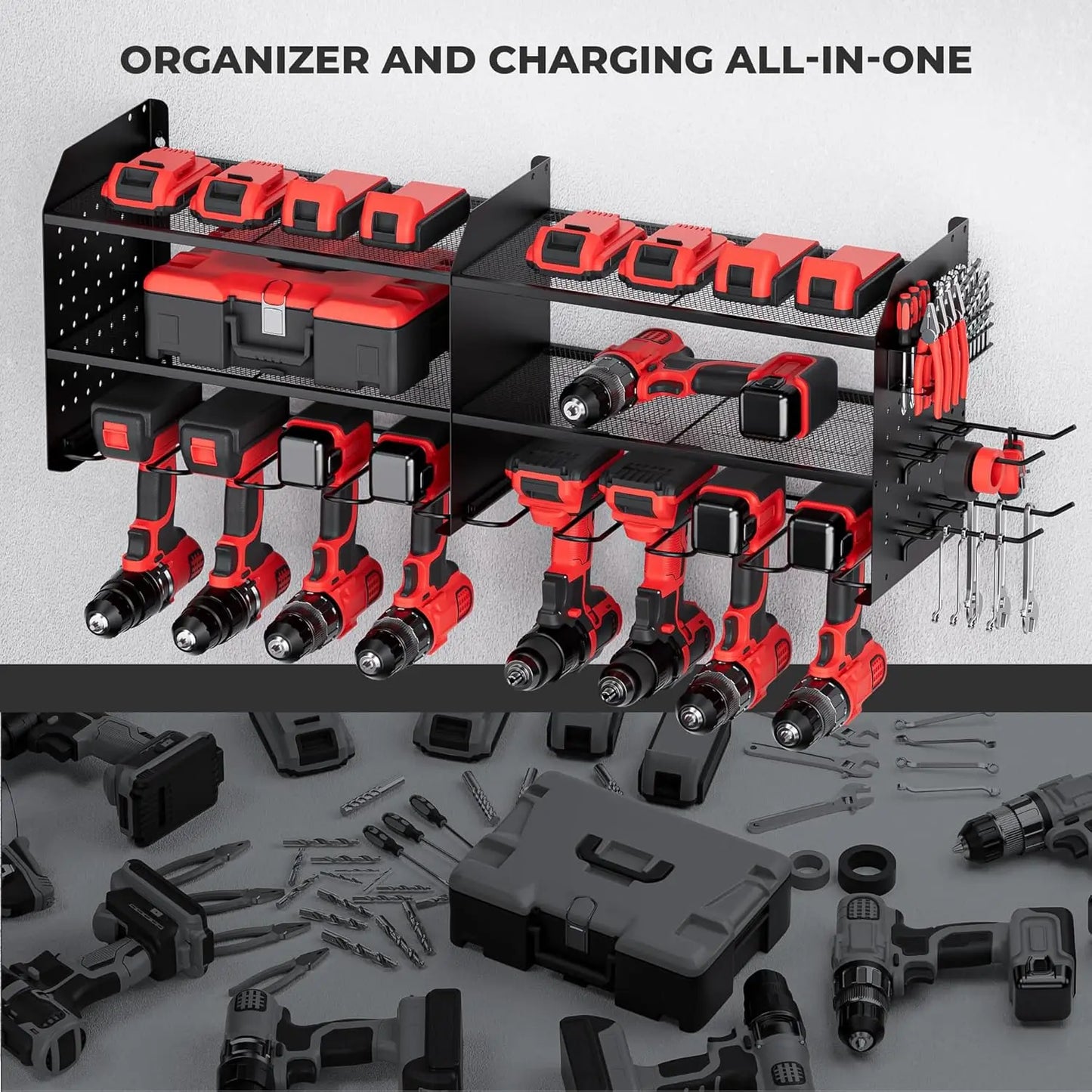 ORGANIZER AND CHARGING ALL-IN-ONE