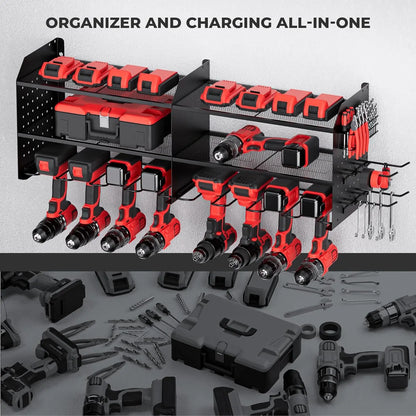 ORGANIZER AND CHARGING ALL-IN-ONE