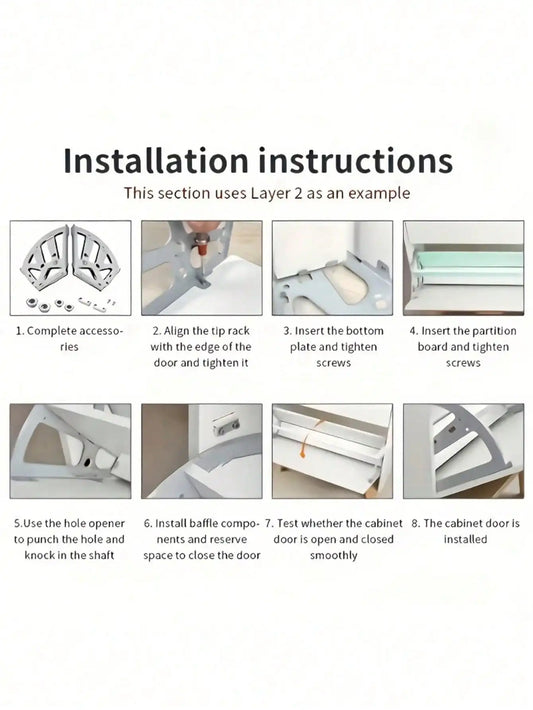 Installation instructions

This section uses Layer 2 as an example

1. Complete accessories

2. Align the tip rack with the edge of the door and tighten it

3. Insert the bottom plate and tighten screws

4. Insert the partition board and tighten screws

5.Use the hole opener to punch the hole and knock in the shaft

6. Install baffle components and reserve space to close the door

7. Test whether the cabinet door is open and closed smoothly

8. The cabinet door is installed